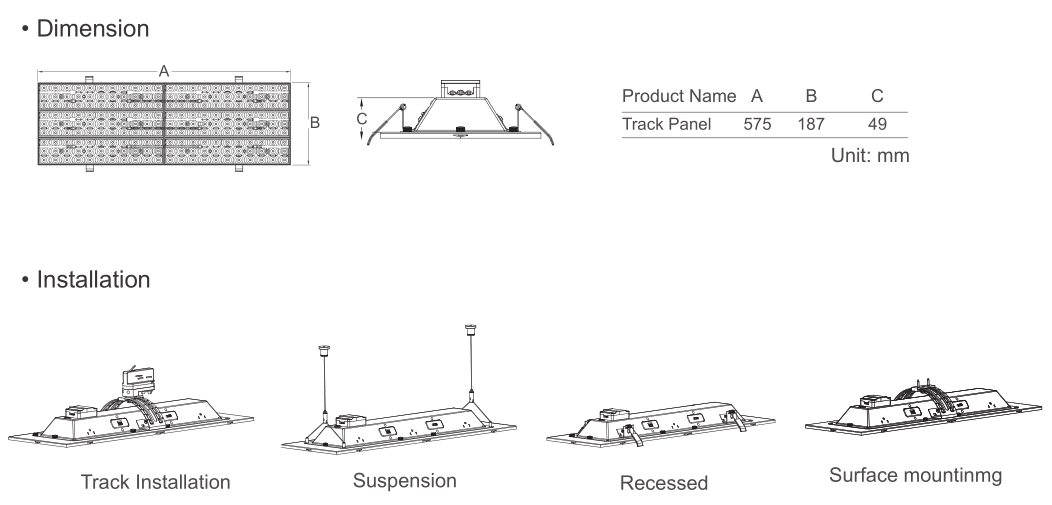 • Dimension

A

B

C

| Product Name | A | B | C |
|---|---|---|---|
| Track Panel | 575 | 187 | 49 |

Unit: mm

• Installation

Track Installation

Suspension

Recessed

Surface mountinmg