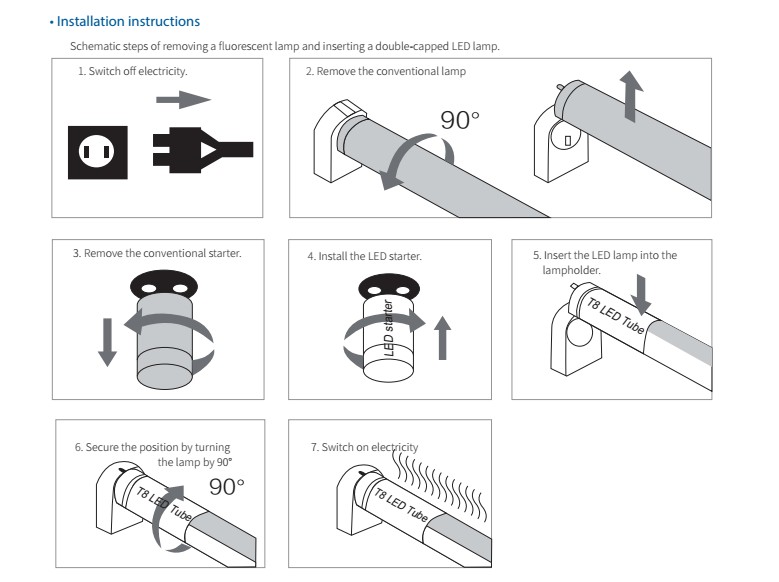 • Installation instructions

Schematic steps of removing a fluorescent lamp and inserting a double-capped LED lamp.

1. Switch off electricity.

2. Remove the conventional lamp

90°

3. Remove the conventional starter.

4. Install the LED starter.

LED starter

5. Insert the LED lamp into the lampholder.

T8 LED Tube

6. Secure the position by turning the lamp by 90°

90°

T8 LED Tube

7. Switch on electricity

T8 LED Tube